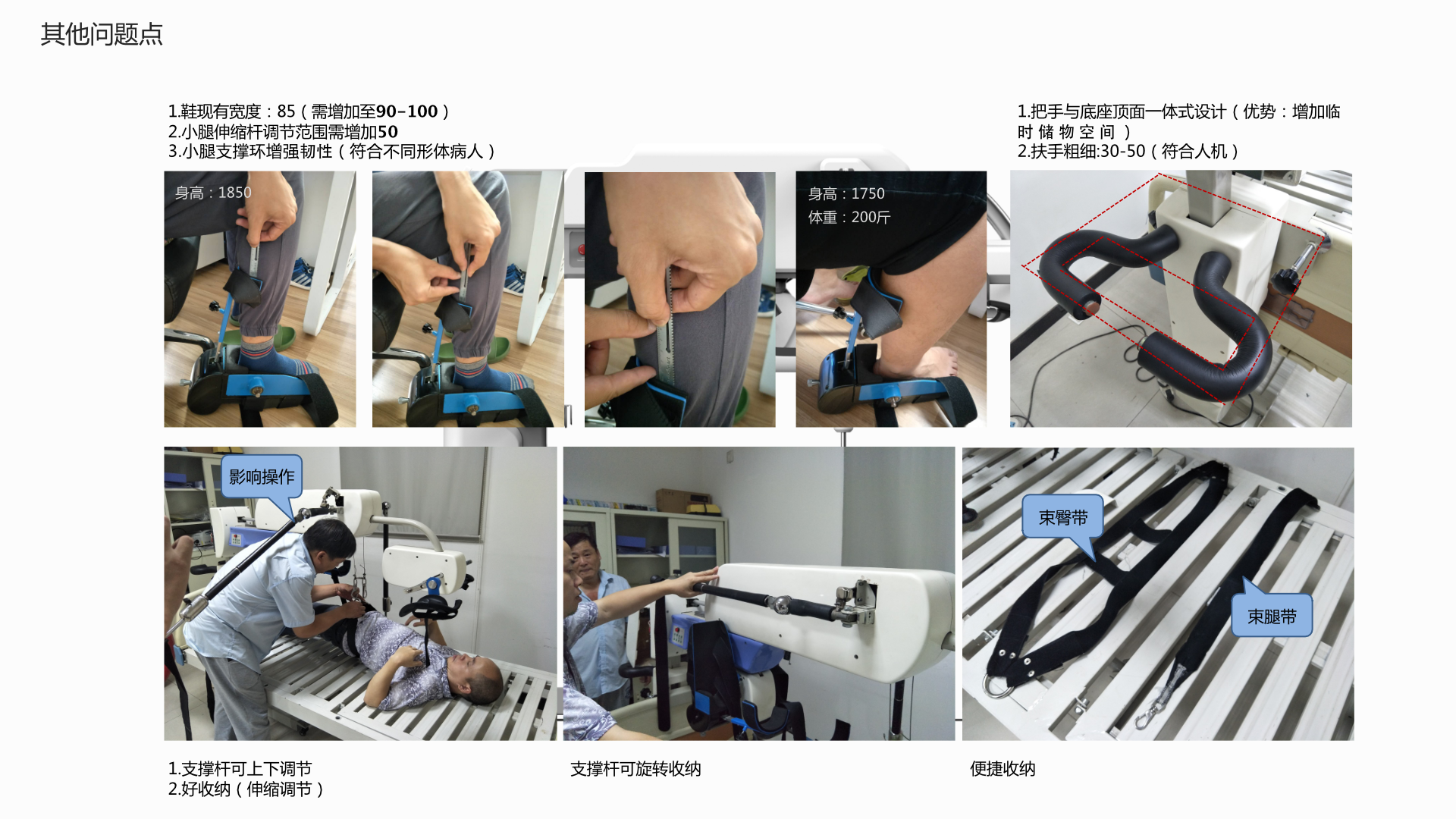 其他问题点

1.鞋现有宽度：85（需增加至90-100）
2.小腿伸缩杆调节范围需增加50
3.小腿支撑环增强韧性（符合不同形体病人）

1.把手与底座顶面一体式设计（优势：增加临时储物空间）
2.扶手粗细:30-50（符合人机）

身高：1850

身高：1750
体重：200斤

影响操作

束臀带

束腿带

1.支撑杆可上下调节
2.好收纳（伸缩调节）

支撑杆可旋转收纳

便捷收纳